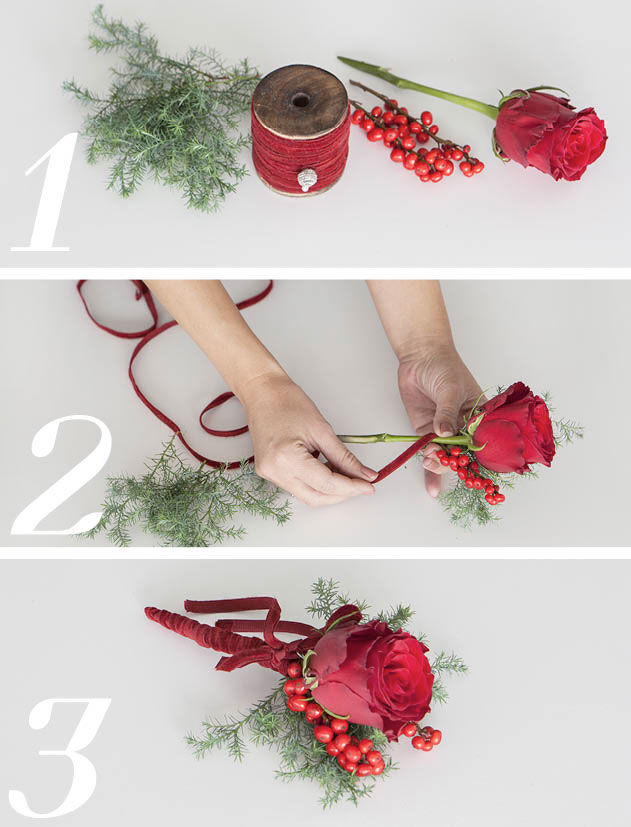 1

2

3